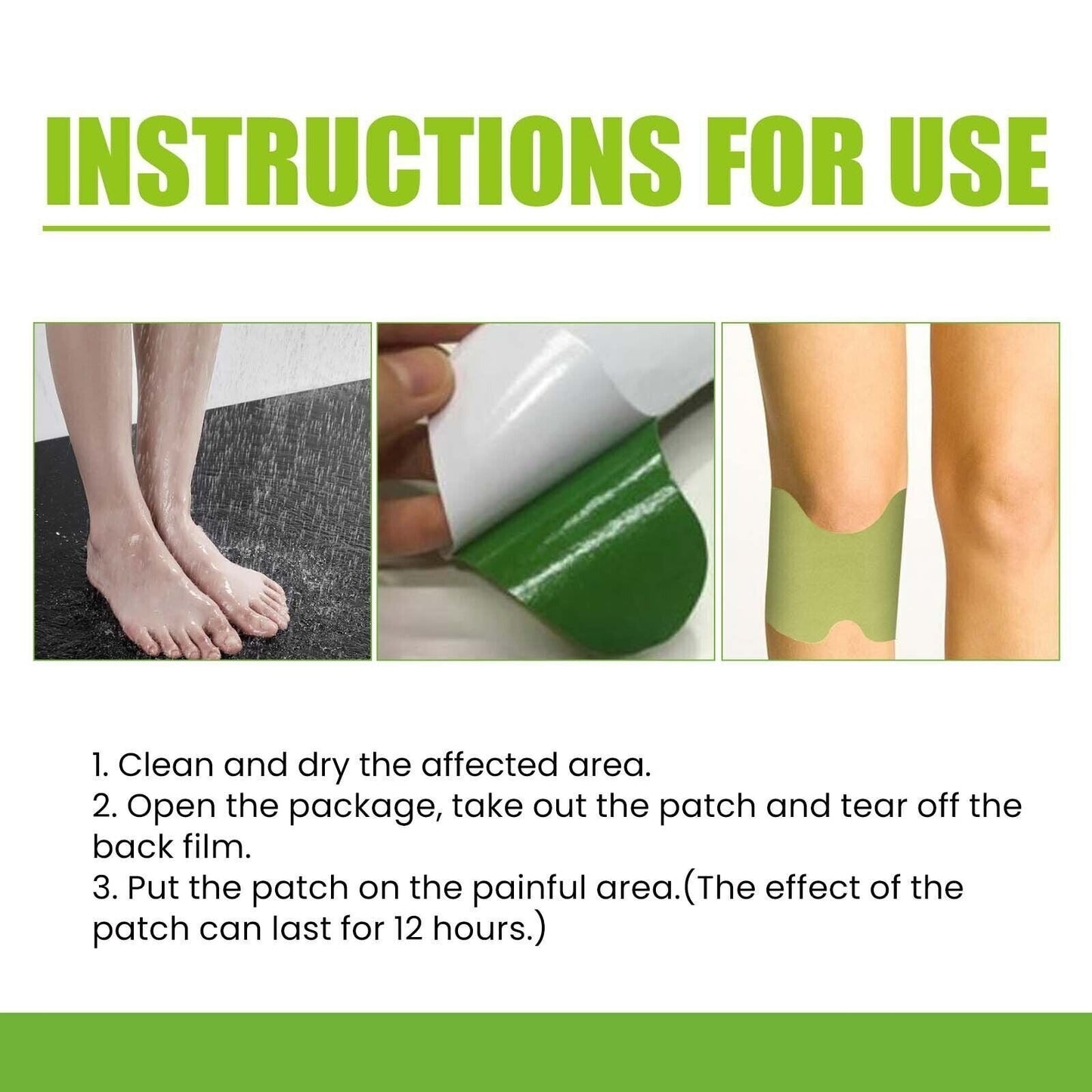 INSTRUCTIONS FOR USE

1. Clean and dry the affected area.
2. Open the package, take out the patch and tear off the back film.
3. Put the patch on the painful area.(The effect of the patch can last for 12 hours.)