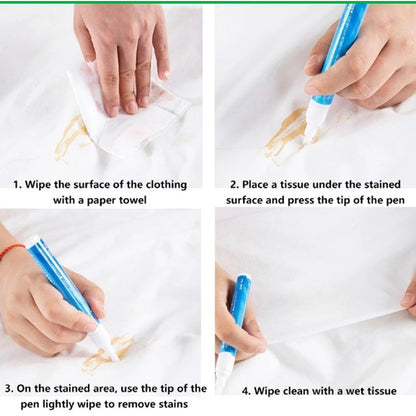 1. Wipe the surface of the clothing with a paper towel

2. Place a tissue under the stained surface and press the tip of the pen

3. On the stained area, use the tip of the pen lightly wipe to remove stains

4. Wipe clean with a wet tissue